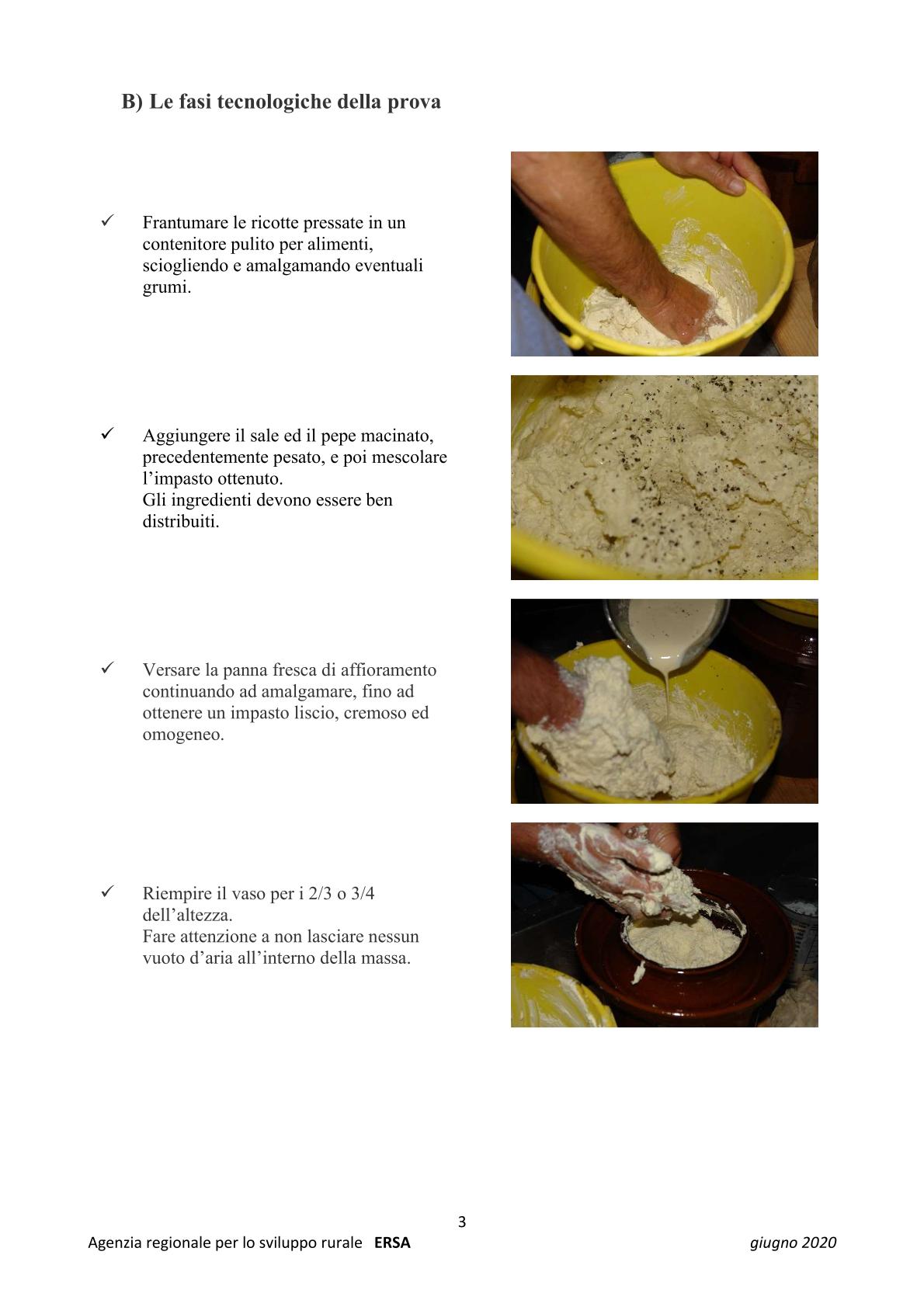 B) Le fasi tecnologiche della prova

✓ Frantumare le ricotte pressate in un contenitore pulito per alimenti, sciogliendo e amalgamando eventuali grumi.

✓ Aggiungere il sale ed il pepe macinato, precedentemente pesato, e poi mescolare l'impasto ottenuto.
Gli ingredienti devono essere ben distribuiti.

✓ Versare la panna fresca di affioramento continuando ad amalgamare, fino ad ottenere un impasto liscio, cremoso ed omogeneo.

✓ Riempire il vaso per i 2/3 o 3/4 dell'altezza.
Fare attenzione a non lasciare nessun vuoto d'aria all'interno della massa.

3

Agenzia regionale per lo sviluppo rurale ERSA giugno 2020